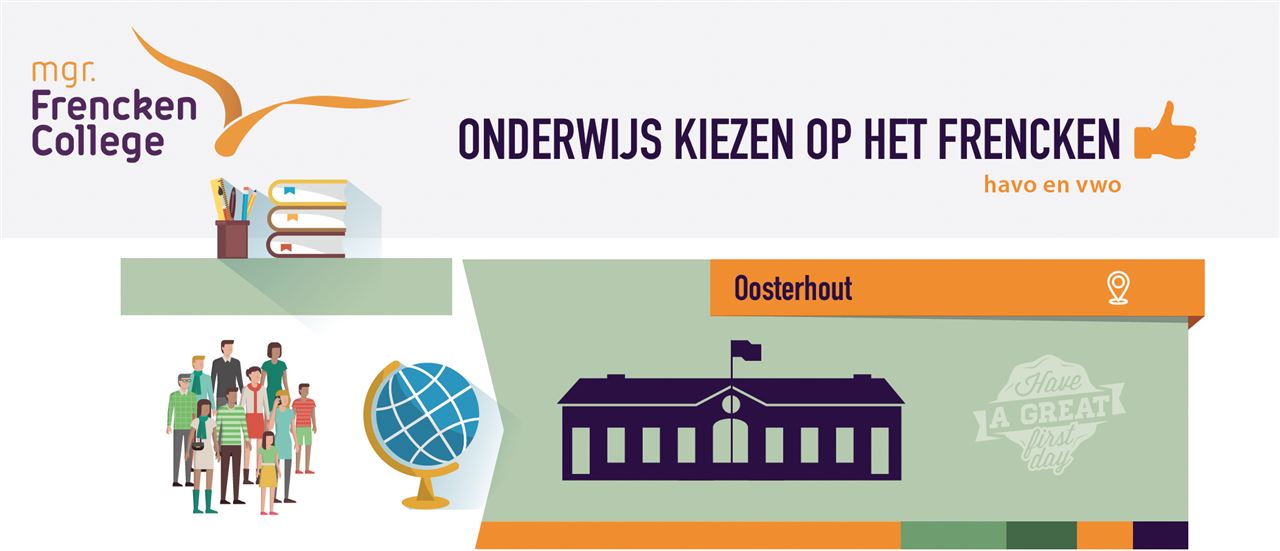 mgr.
Frencken
College

ONDERWIJS KIEZEN OP HET FRENCKEN

havo en vwo

Oosterhout

Have
A GREAT
first
day