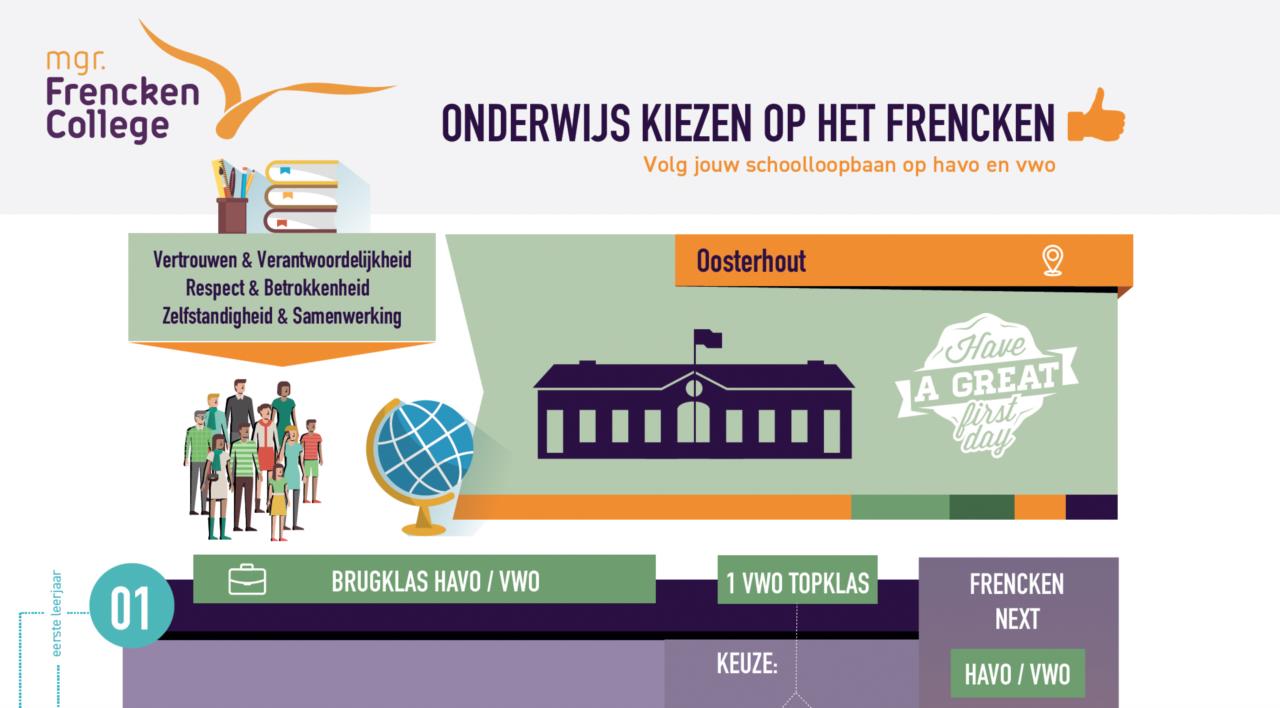 mgr. Frencken College

ONDERWIJS KIEZEN OP HET FRENCKEN

Volg jouw schoolloopbaan op havo en vwo

Vertrouwen & Verantwoordelijkheid
Respect & Betrokkenheid
Zelfstandigheid & Samenwerking

Oosterhout

Have A GREAT first day

eerste leerjaar

01

BRUGKLAS HAVO / VWO

1 VWO TOPKLAS

FRENCKEN NEXT

KEUZE:

HAVO / VWO